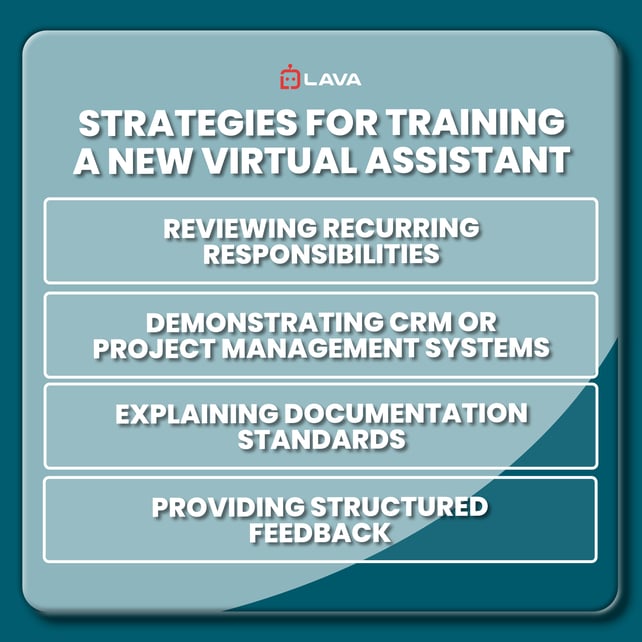 LAVA

STRATEGIES FOR TRAINING A NEW VIRTUAL ASSISTANT

REVIEWING RECURRING RESPONSIBILITIES

DEMONSTRATING CRM OR PROJECT MANAGEMENT SYSTEMS

EXPLAINING DOCUMENTATION STANDARDS

PROVIDING STRUCTURED FEEDBACK