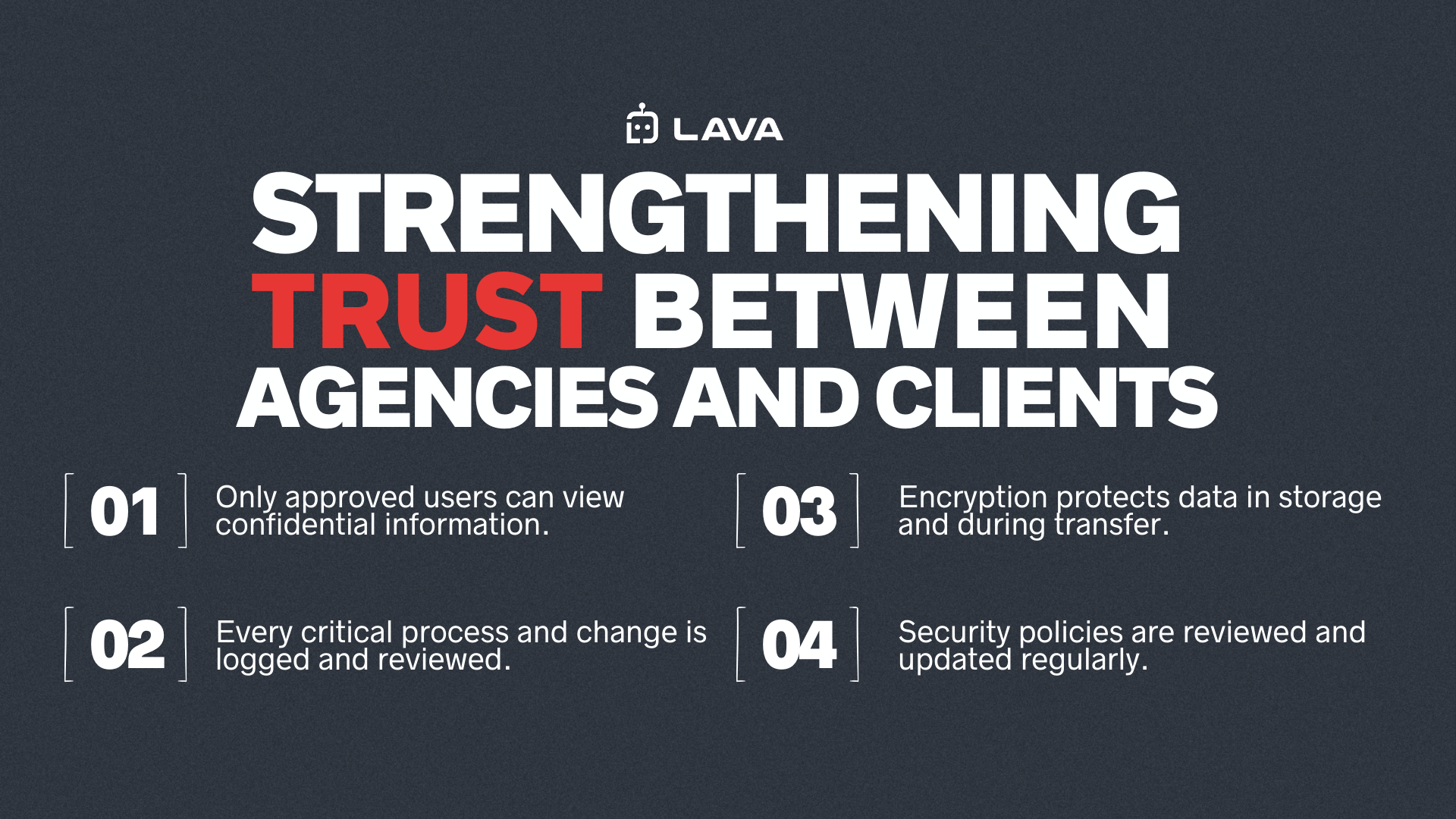 LAVA

STRENGTHENING TRUST BETWEEN AGENCIES AND CLIENTS

01 Only approved users can view confidential information.

02 Every critical process and change is logged and reviewed.

03 Encryption protects data in storage and during transfer.

04 Security policies are reviewed and updated regularly.