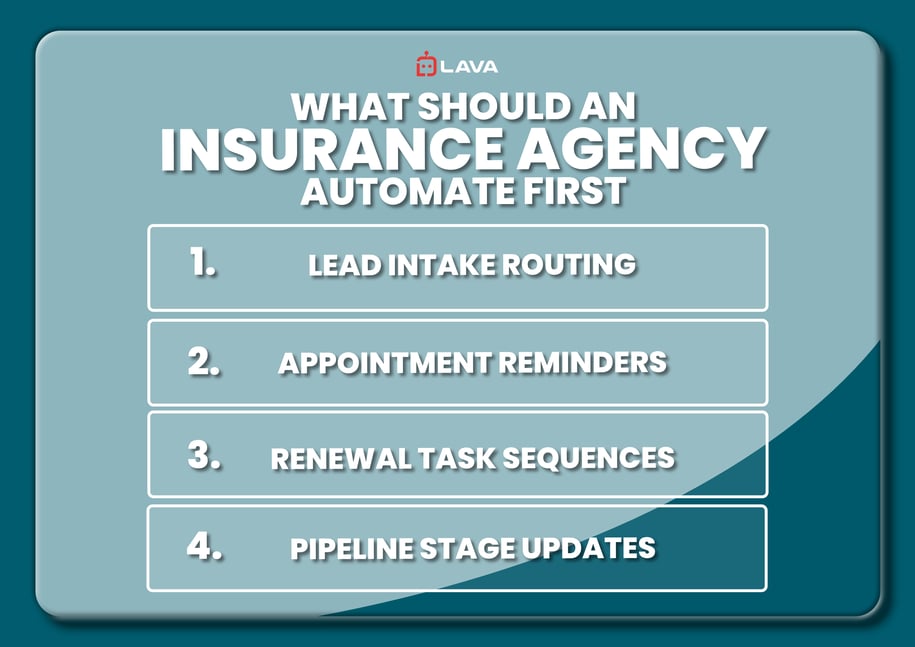 LAVA

WHAT SHOULD AN
INSURANCE AGENCY
AUTOMATE FIRST

1. LEAD INTAKE ROUTING

2. APPOINTMENT REMINDERS

3. RENEWAL TASK SEQUENCES

4. PIPELINE STAGE UPDATES