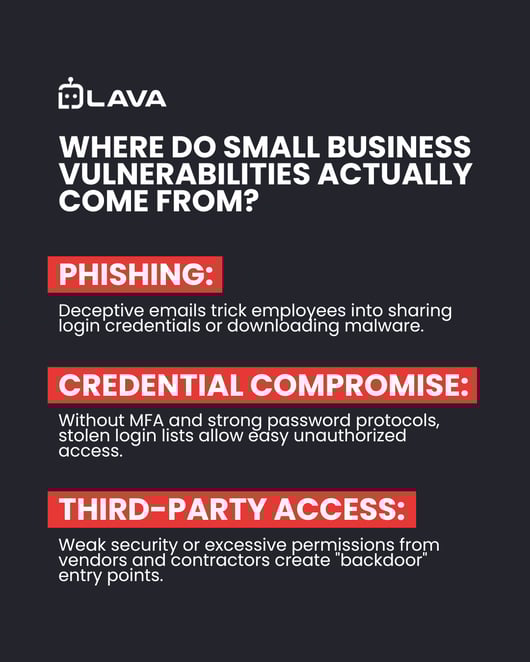 LAVA

WHERE DO SMALL BUSINESS VULNERABILITIES ACTUALLY COME FROM?

PHISHING:

Deceptive emails trick employees into sharing login credentials or downloading malware.

CREDENTIAL COMPROMISE:

Without MFA and strong password protocols, stolen login lists allow easy unauthorized access.

THIRD-PARTY ACCESS:

Weak security or excessive permissions from vendors and contractors create "backdoor" entry points.