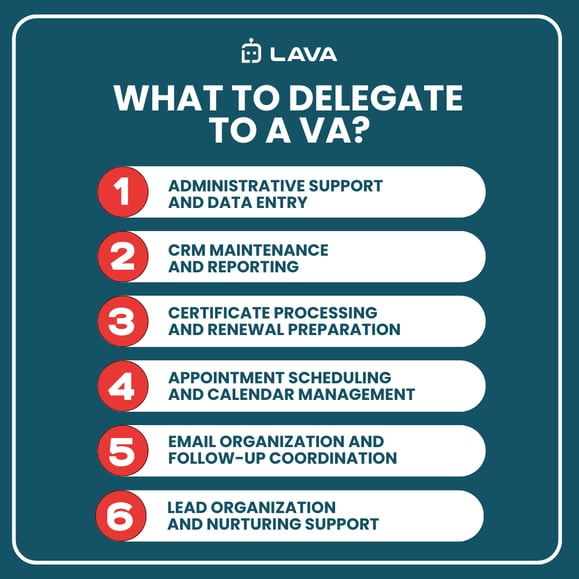 LAVA

WHAT TO DELEGATE TO A VA?

1 ADMINISTRATIVE SUPPORT AND DATA ENTRY

2 CRM MAINTENANCE AND REPORTING

3 CERTIFICATE PROCESSING AND RENEWAL PREPARATION

4 APPOINTMENT SCHEDULING AND CALENDAR MANAGEMENT

5 EMAIL ORGANIZATION AND FOLLOW-UP COORDINATION

6 LEAD ORGANIZATION AND NURTURING SUPPORT