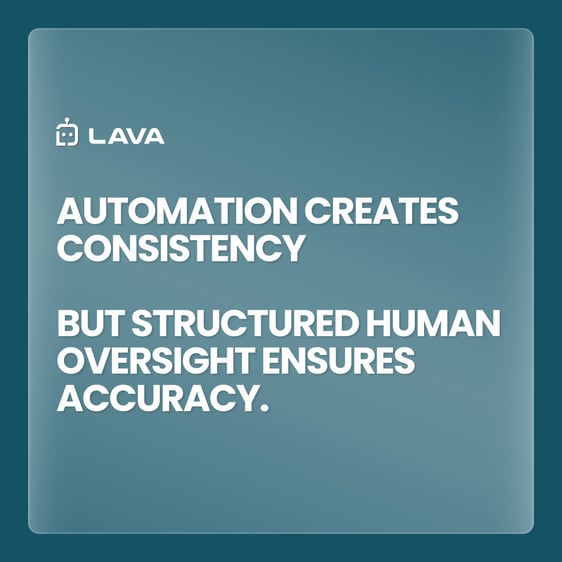 LAVA

AUTOMATION CREATES CONSISTENCY

BUT STRUCTURED HUMAN OVERSIGHT ENSURES ACCURACY.