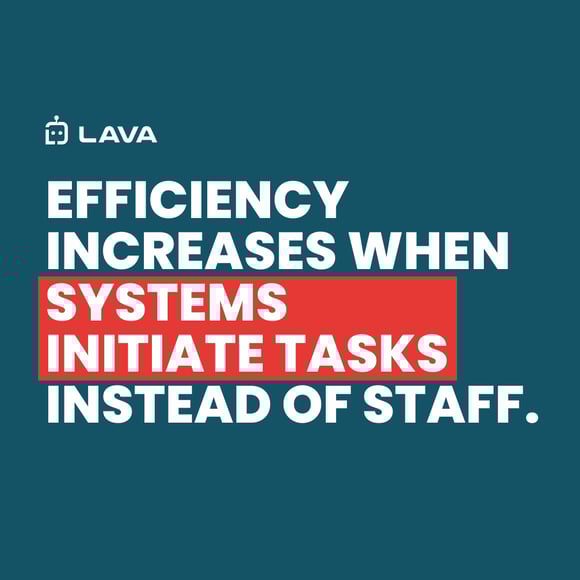 LAVA

EFFICIENCY INCREASES WHEN SYSTEMS INITIATE TASKS INSTEAD OF STAFF.