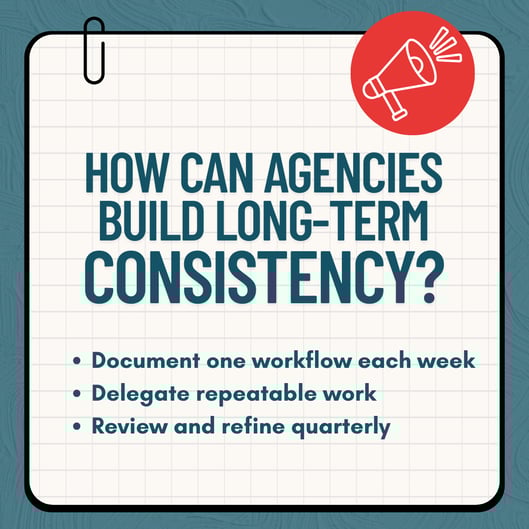 HOW CAN AGENCIES BUILD LONG-TERM CONSISTENCY?

• Document one workflow each week
• Delegate repeatable work
• Review and refine quarterly