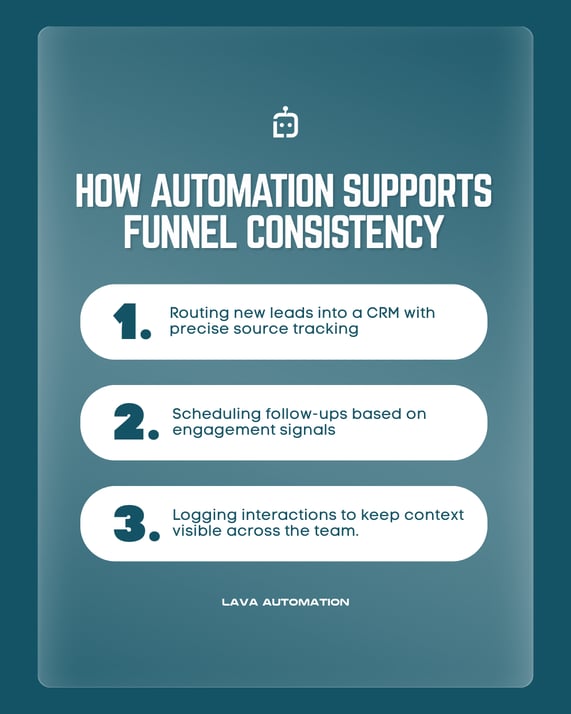 HOW AUTOMATION SUPPORTS FUNNEL CONSISTENCY

1. Routing new leads into a CRM with precise source tracking

2. Scheduling follow-ups based on engagement signals

3. Logging interactions to keep context visible across the team.

LAVA AUTOMATION