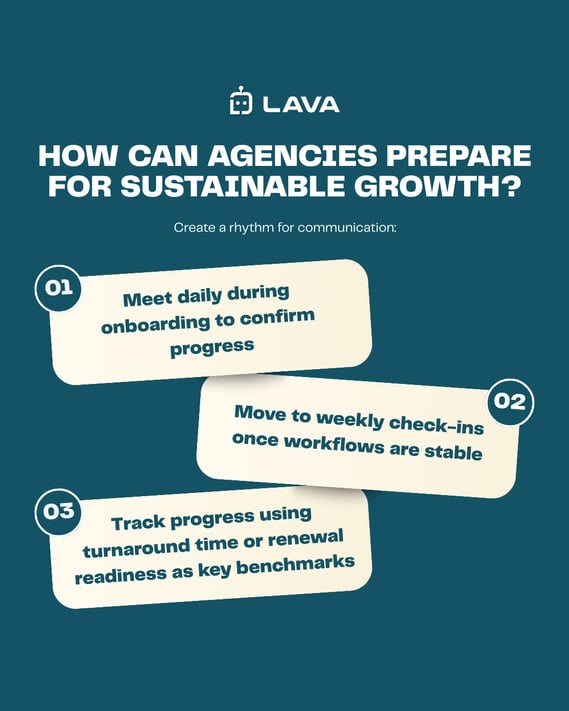 LAVA

HOW CAN AGENCIES PREPARE FOR SUSTAINABLE GROWTH?

Create a rhythm for communication:

01

Meet daily during onboarding to confirm progress

02

Move to weekly check-ins once workflows are stable

03

Track progress using turnaround time or renewal readiness as key benchmarks