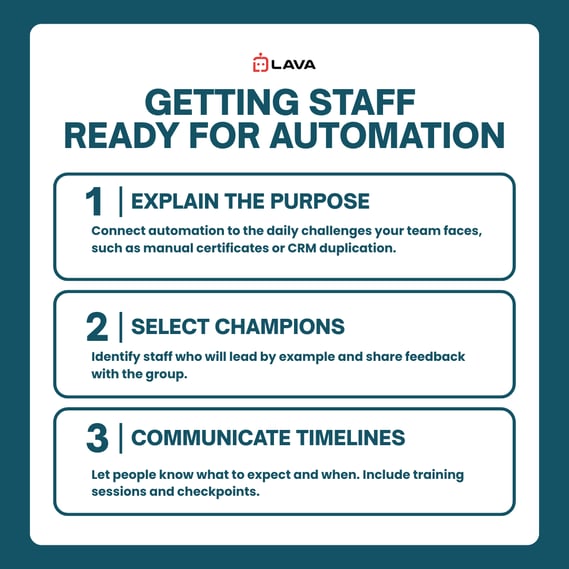 LAVA

GETTING STAFF READY FOR AUTOMATION

1 | EXPLAIN THE PURPOSE

Connect automation to the daily challenges your team faces, such as manual certificates or CRM duplication.

2 | SELECT CHAMPIONS

Identify staff who will lead by example and share feedback with the group.

3 | COMMUNICATE TIMELINES

Let people know what to expect and when. Include training sessions and checkpoints.