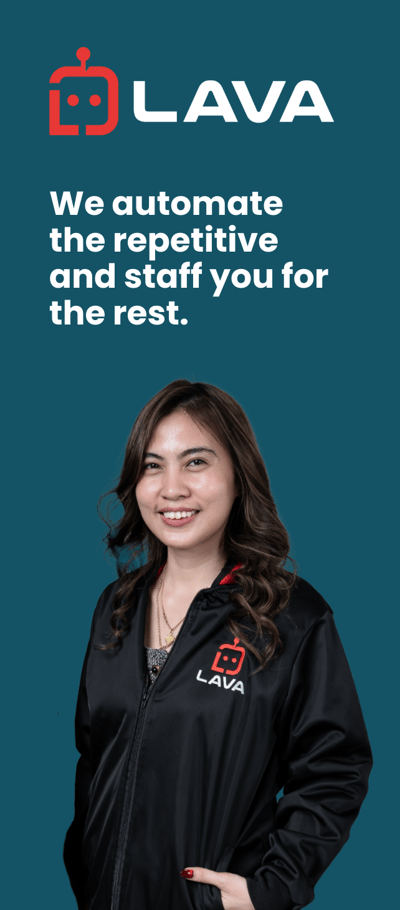 LAVA

We automate the repetitive and staff you for the rest.

LAVA