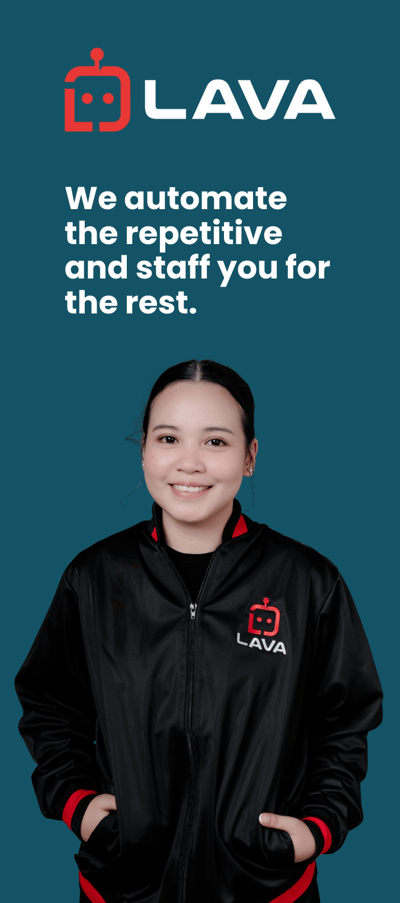 LAVA

We automate the repetitive and staff you for the rest.

LAVA