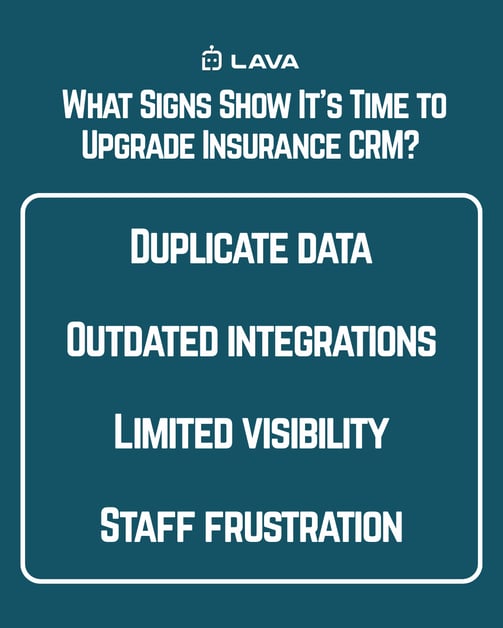 LAVA

What Signs Show It's Time to Upgrade Insurance CRM?

Duplicate data

Outdated integrations

Limited visibility

Staff frustration