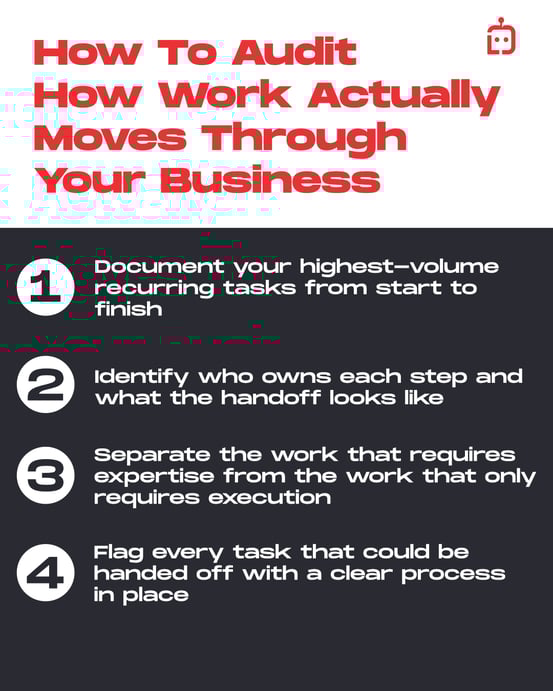 How To Audit How Work Actually Moves Through Your Business

1 Document your highest-volume recurring tasks from start to finish

2 Identify who owns each step and what the handoff looks like

3 Separate the work that requires expertise from the work that only requires execution

4 Flag every task that could be handed off with a clear process in place